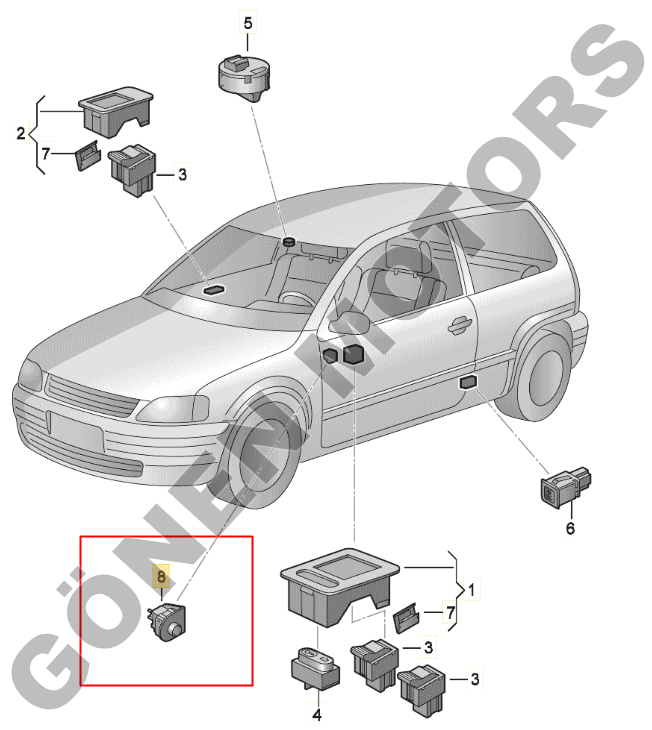 5
2
7
3
GÖNEN MOTORS
6
8
1
7
3
3
4